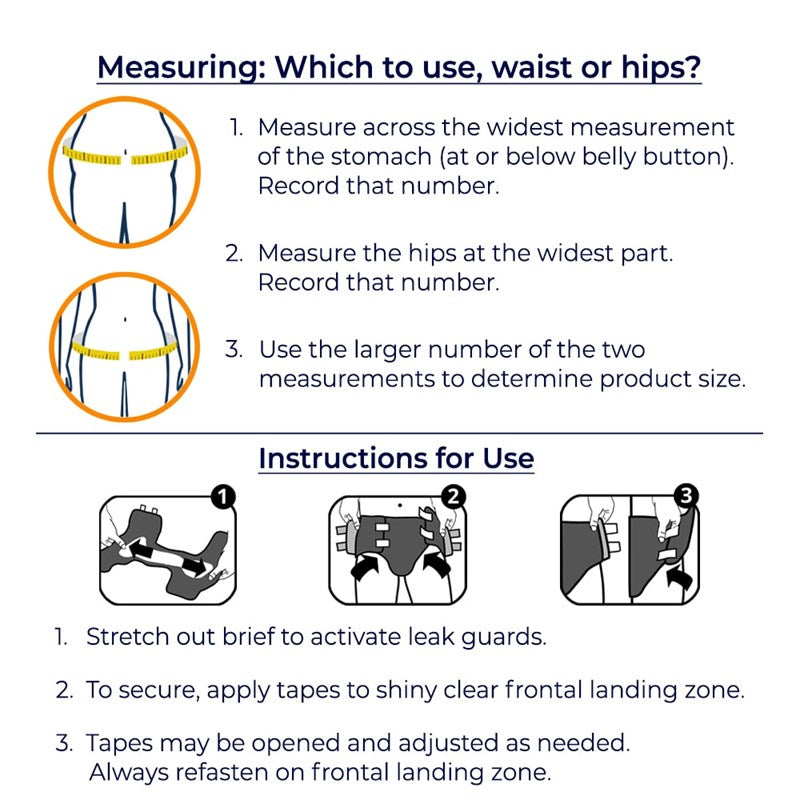 Measuring: Which to use, waist or hips?

1. Measure across the widest measurement of the stomach (at or below belly button). Record that number.

2. Measure the hips at the widest part. Record that number.

3. Use the larger number of the two measurements to determine product size.

Instructions for Use

1

2

3

1. Stretch out brief to activate leak guards.

2. To secure, apply tapes to shiny clear frontal landing zone.

3. Tapes may be opened and adjusted as needed. Always refasten on frontal landing zone.