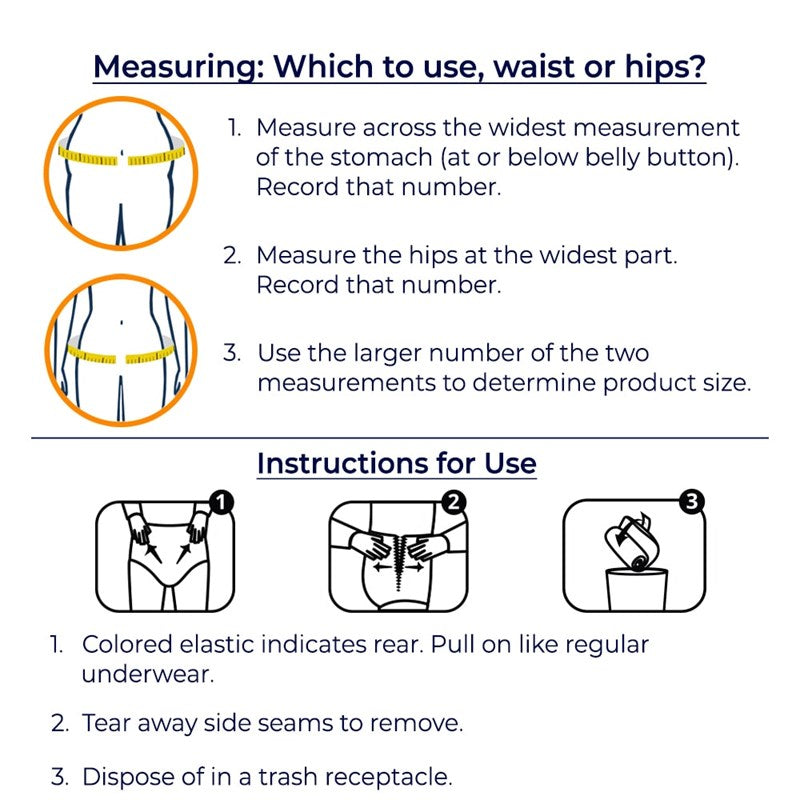 Measuring: Which to use, waist or hips?

1. Measure across the widest measurement of the stomach (at or below belly button). Record that number.

2. Measure the hips at the widest part. Record that number.

3. Use the larger number of the two measurements to determine product size.

Instructions for Use

1

2

3

1. Colored elastic indicates rear. Pull on like regular underwear.

2. Tear away side seams to remove.

3. Dispose of in a trash receptacle.